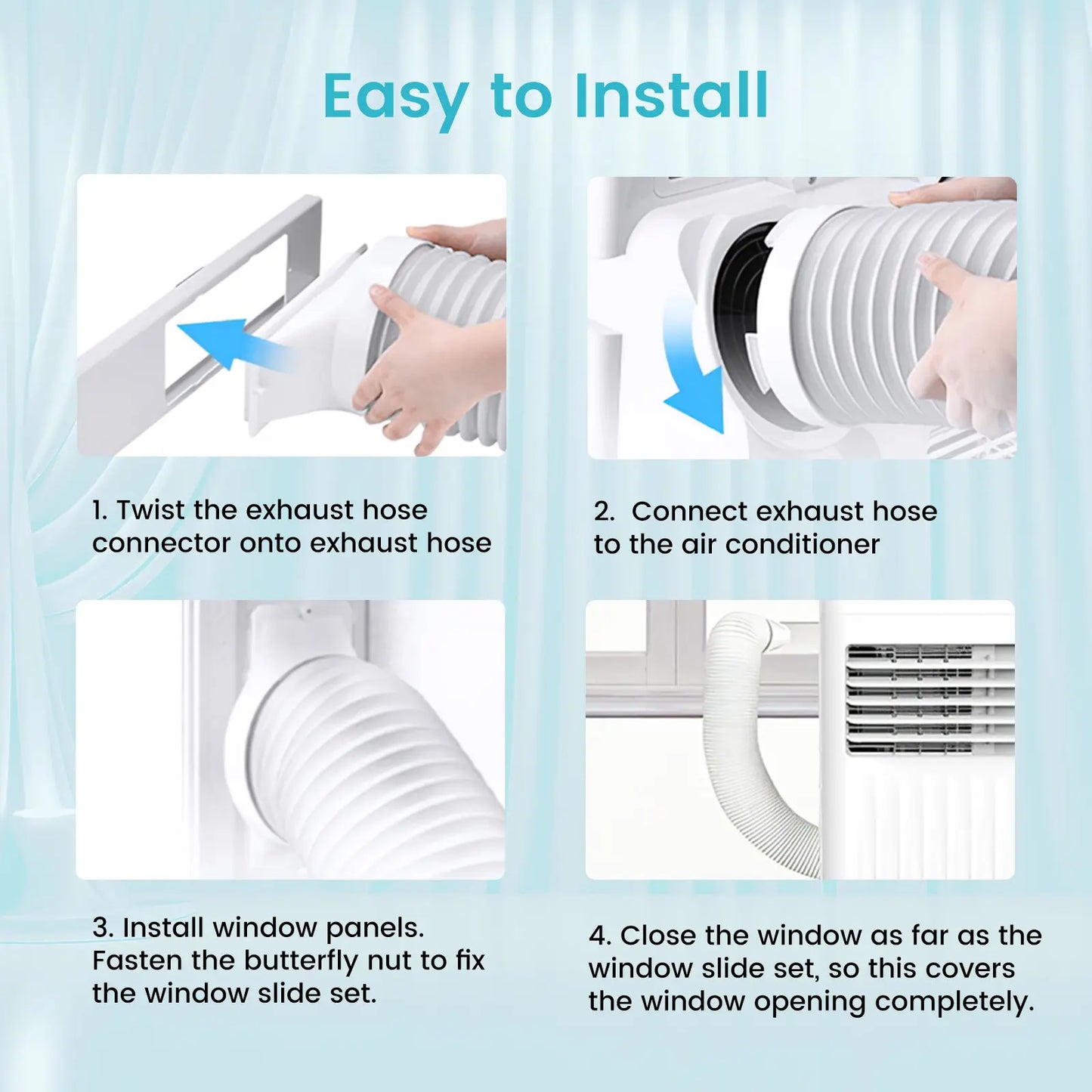 Easy to Install

1. Twist the exhaust hose connector onto exhaust hose

2. Connect exhaust hose to the air conditioner

3. Install window panels. Fasten the butterfly nut to fix the window slide set.

4. Close the window as far as the window slide set, so this covers the window opening completely.